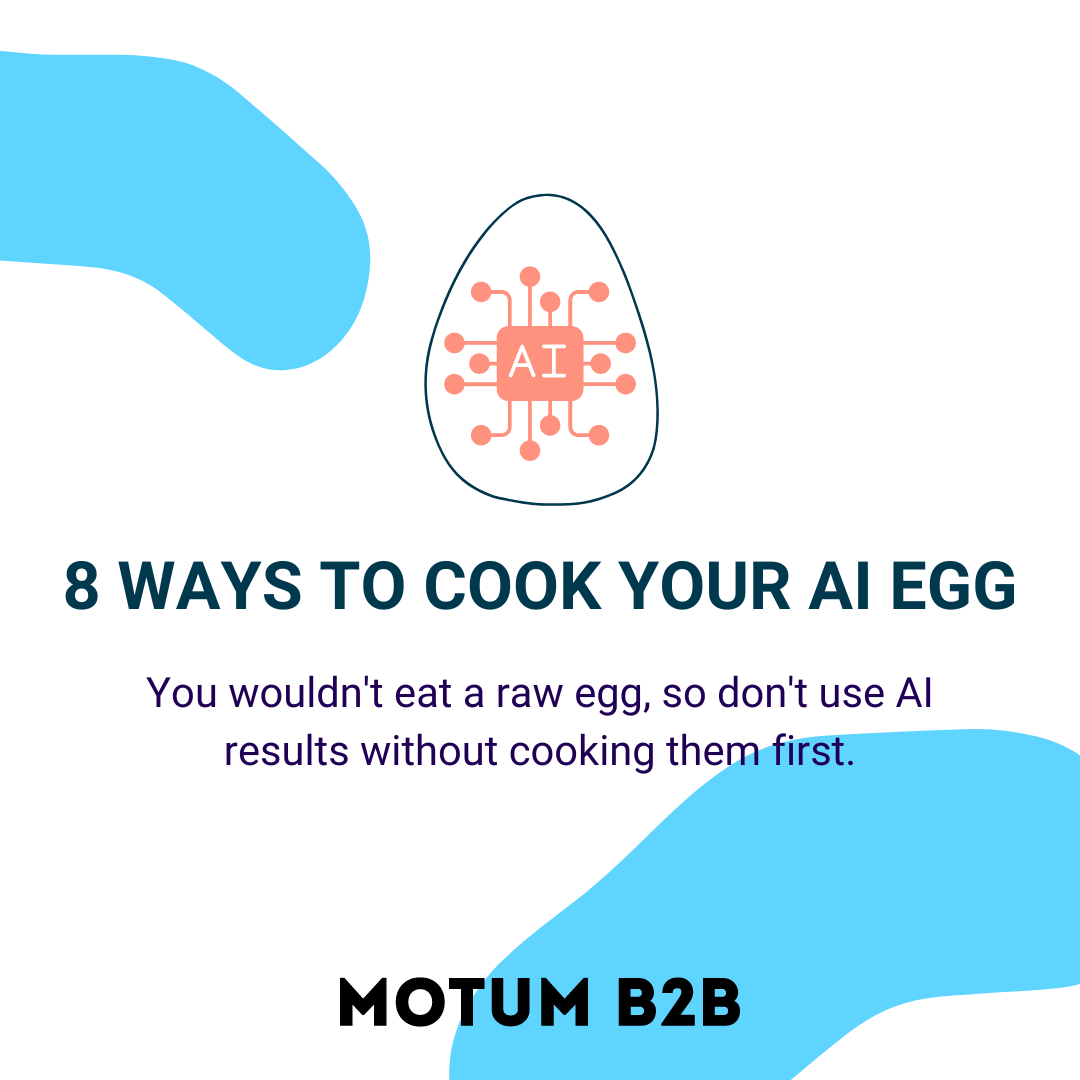 AI

8 WAYS TO COOK YOUR AI EGG

You wouldn't eat a raw egg, so don't use AI results without cooking them first.

MOTUM B2B